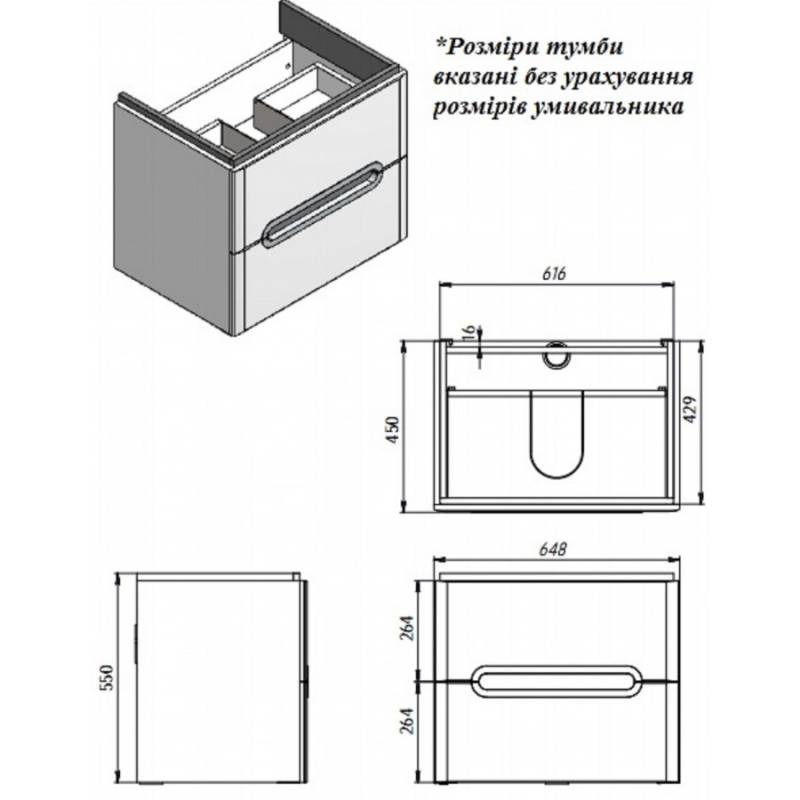 *Розміри тумби вказані без урахування розмірів умивальника

616

16

450

429

648

550

264

264