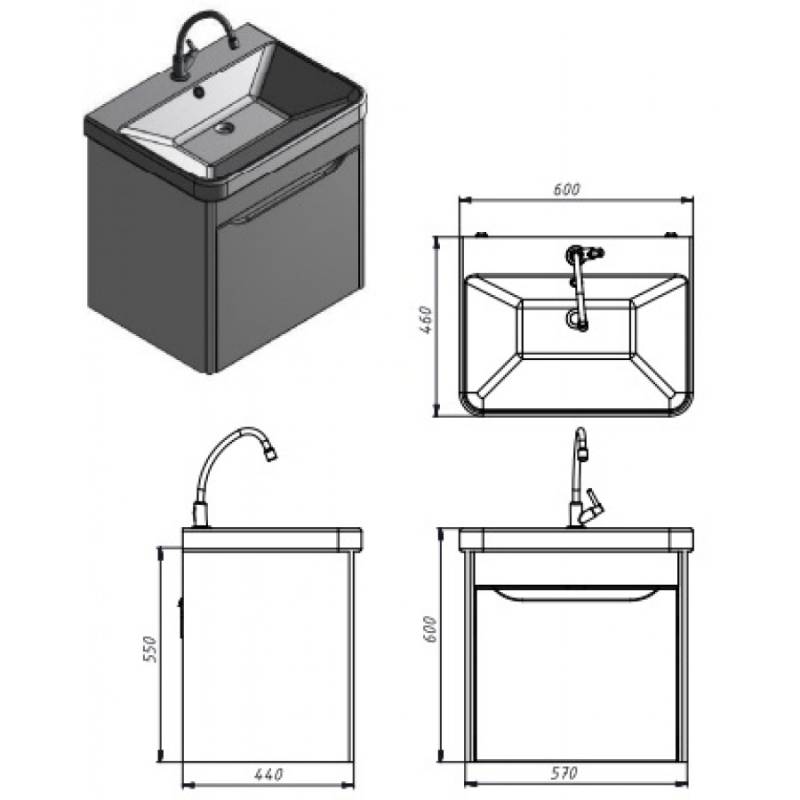 600

460

550

440

600

570