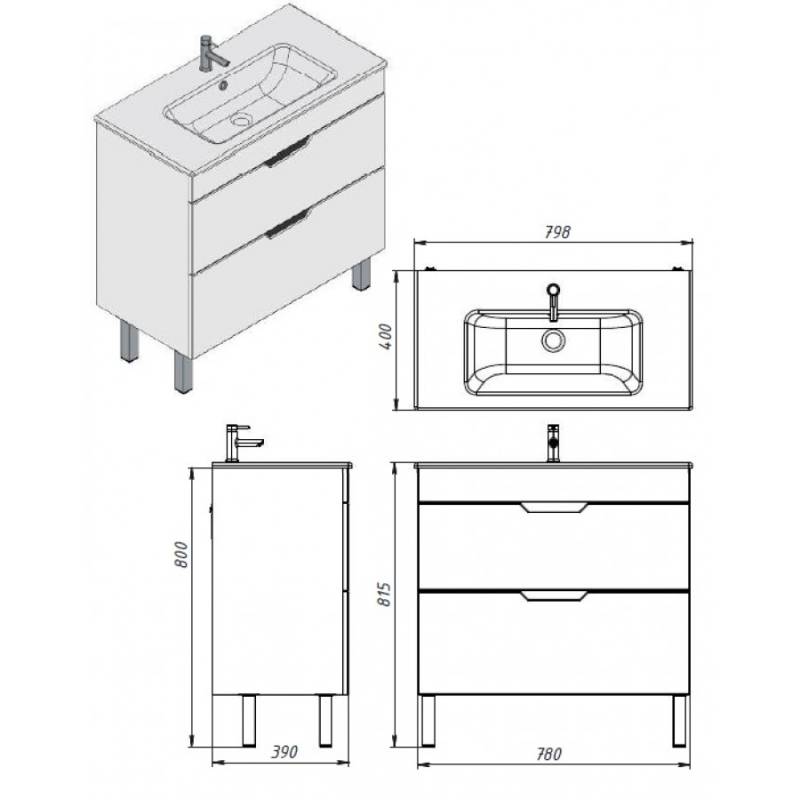 798

400

800

815

390

780