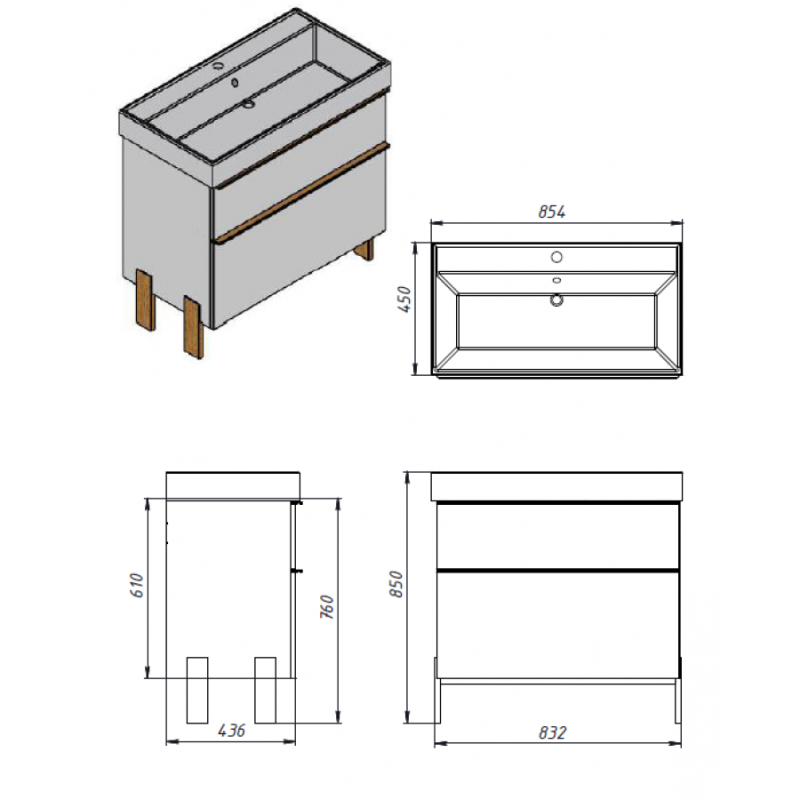 854

450

610

760

436

850

832