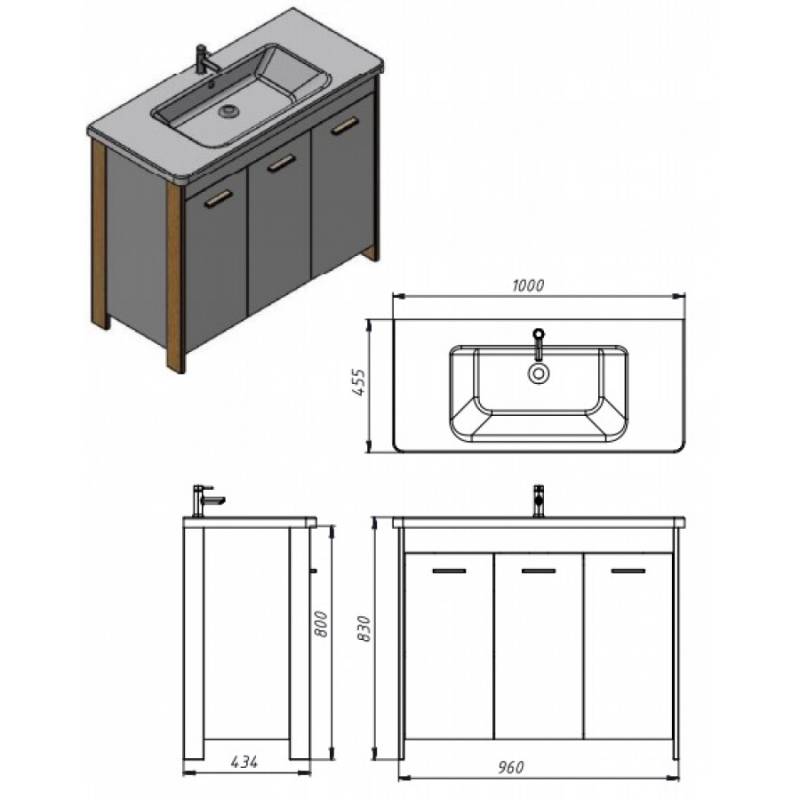 1000

455

800

830

434

960