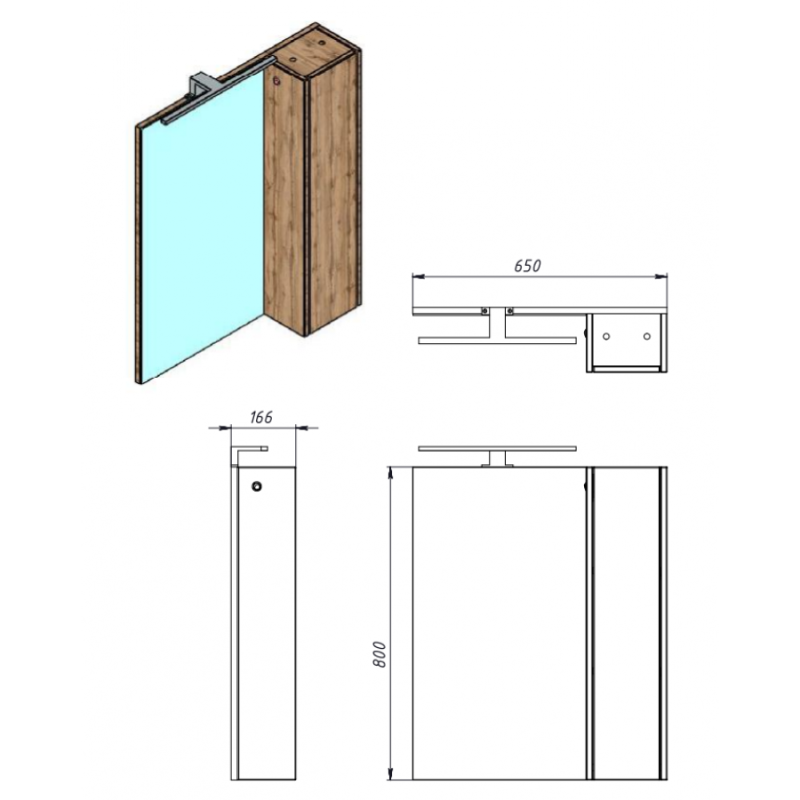 650

166

800