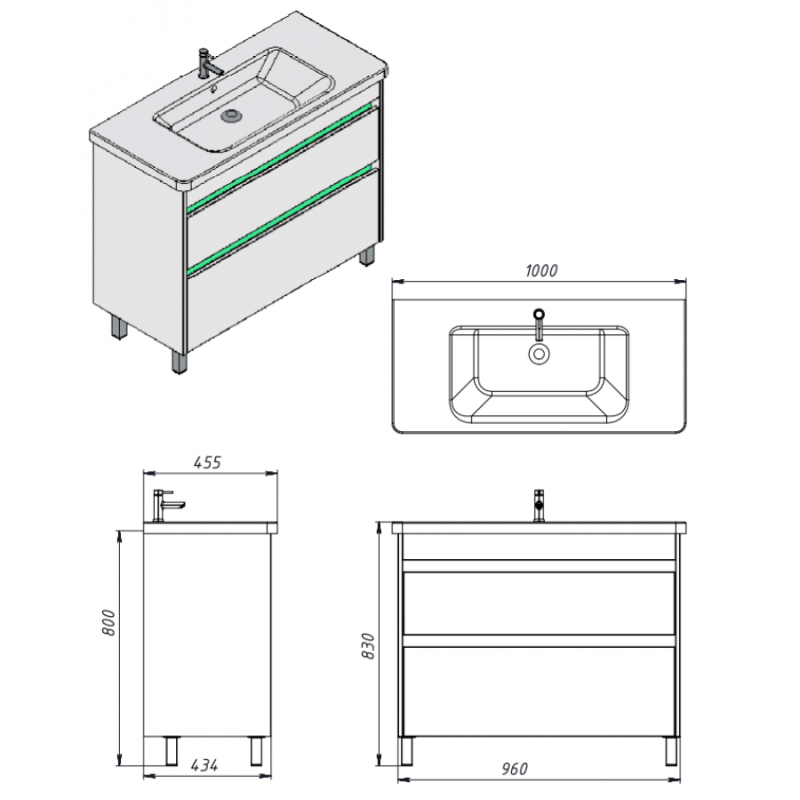 1000

455

800

434

830

960