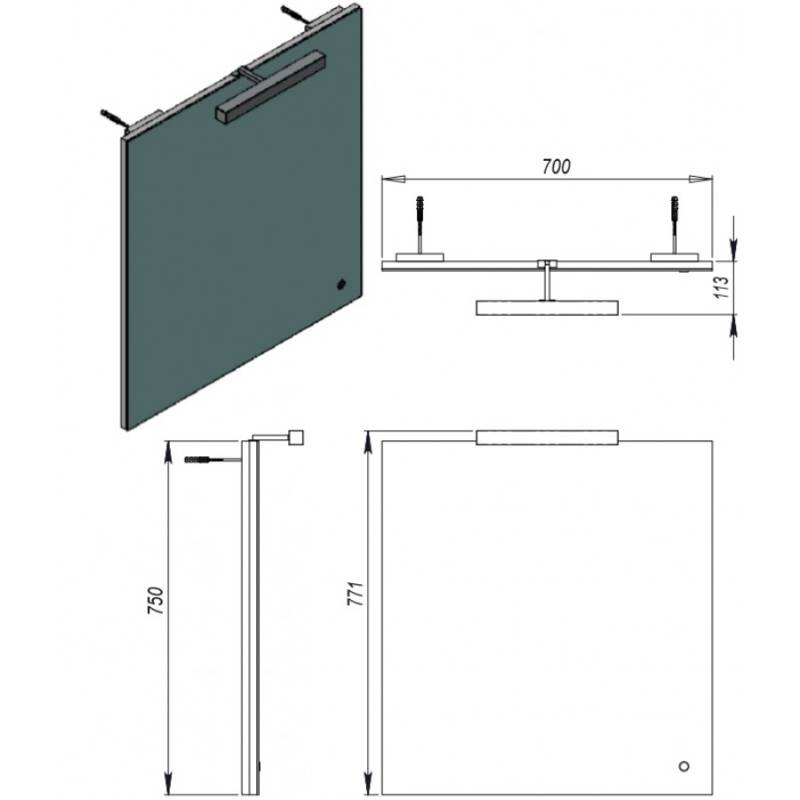 700

113

750

771