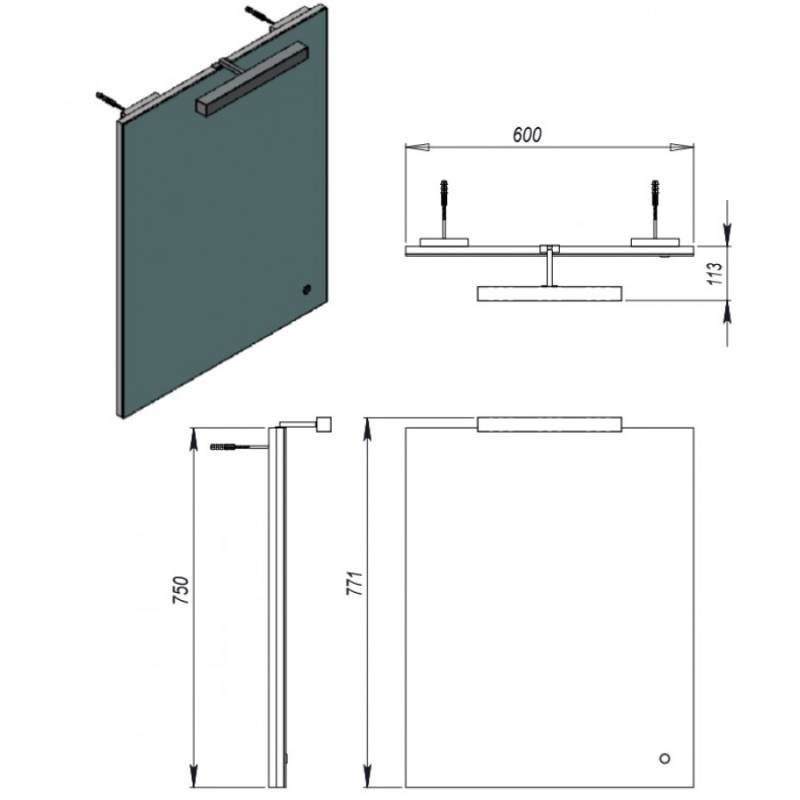 600

113

750

771